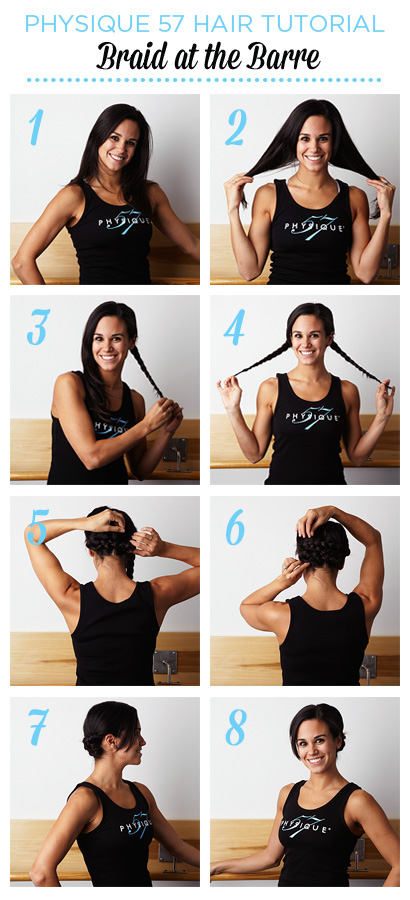 PHYSIQUE 57 HAIR TUTORIAL
Braid at the Barre

1
PHYSIQUE 57

2
PHYSIQUE 57

3
PHYSIQUE 57

4
PHYSIQUE 57

5

6

7
PHYSIQUE 57

8
PHYSIQUE 57