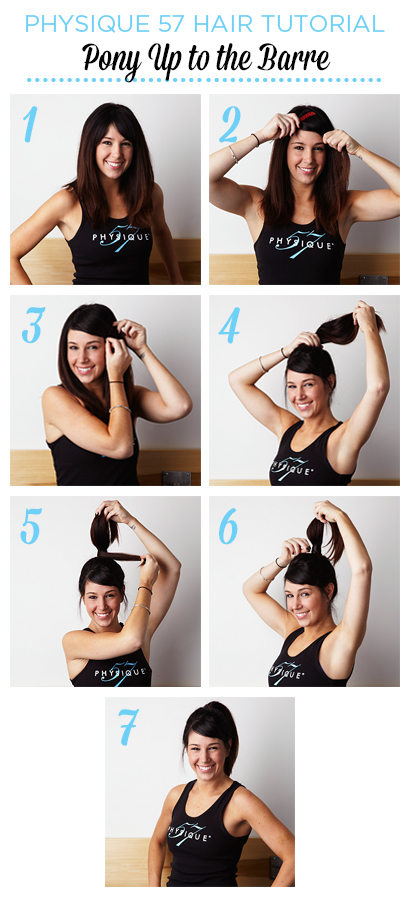 PHYSIQUE 57 HAIR TUTORIAL
Pony Up to the Barre

1
PHYSIQUE 57

2
PHYSIQUE 57

3

4
PHYSIQUE 57

5
PHYSIQUE 57

6
PHYSIQUE 57

7
PHYSIQUE 57