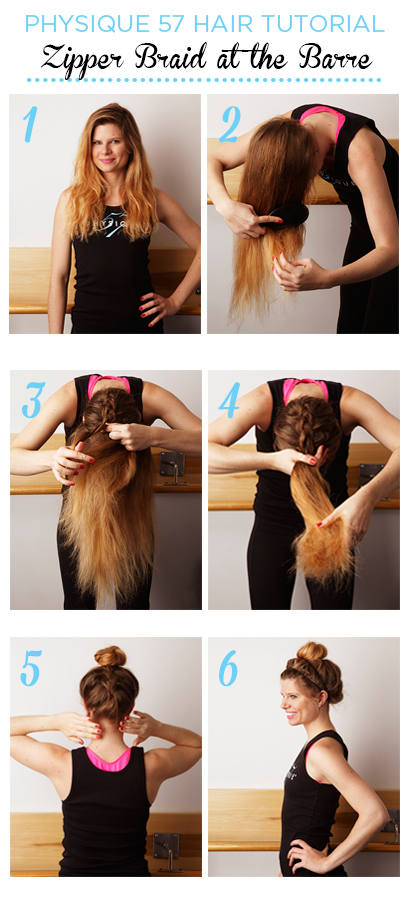 PHYSIQUE 57 HAIR TUTORIAL
Zipper Braid at the Barre

1

2

3

4

5

6